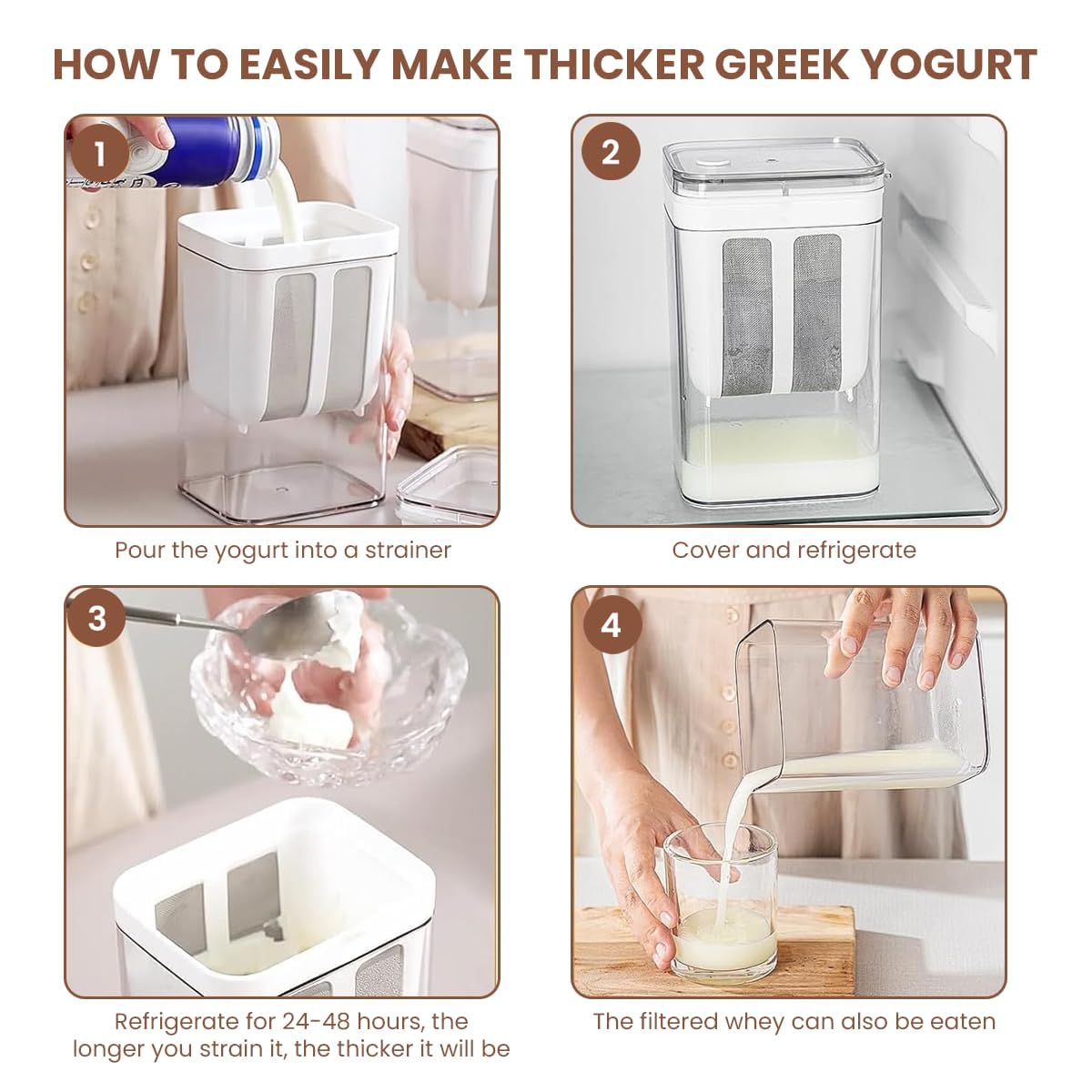 HOW TO EASILY MAKE THICKER GREEK YOGURT

1

Pour the yogurt into a strainer

2

Cover and refrigerate

3

Refrigerate for 24-48 hours, the longer you strain it, the thicker it will be

4

The filtered whey can also be eaten